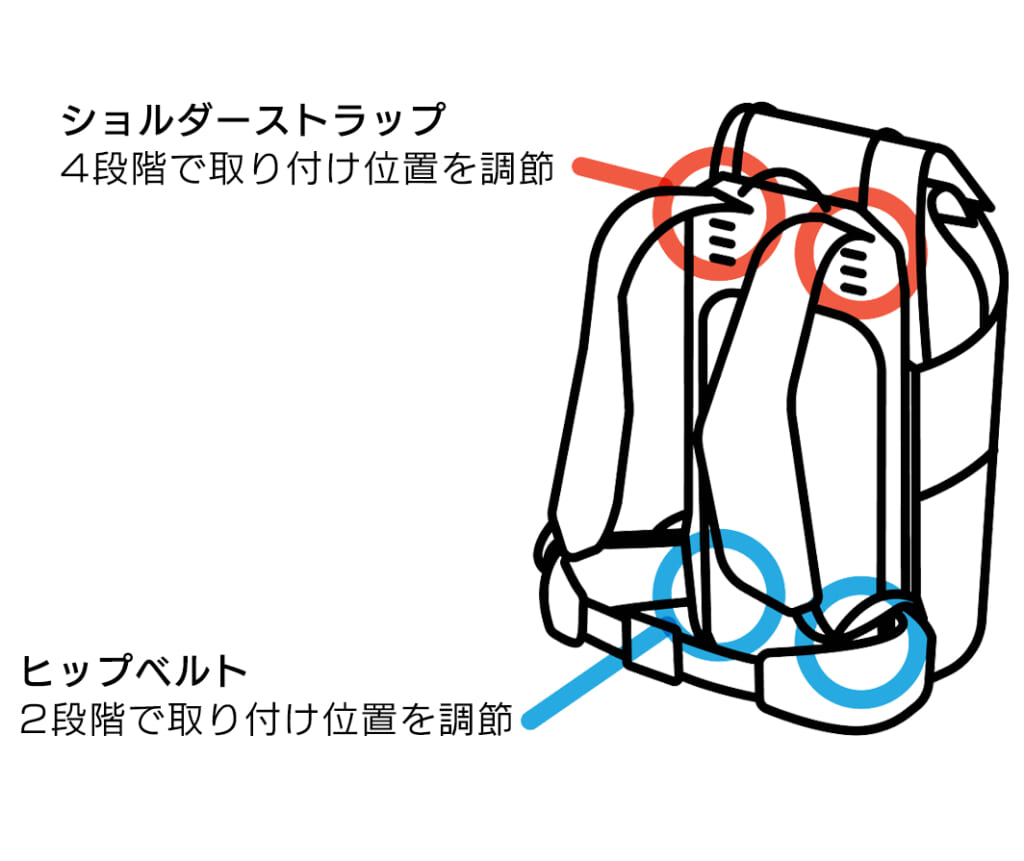 ショルダーストラップ
4段階で取り付け位置を調節

ヒップベルト
2段階で取り付け位置を調節